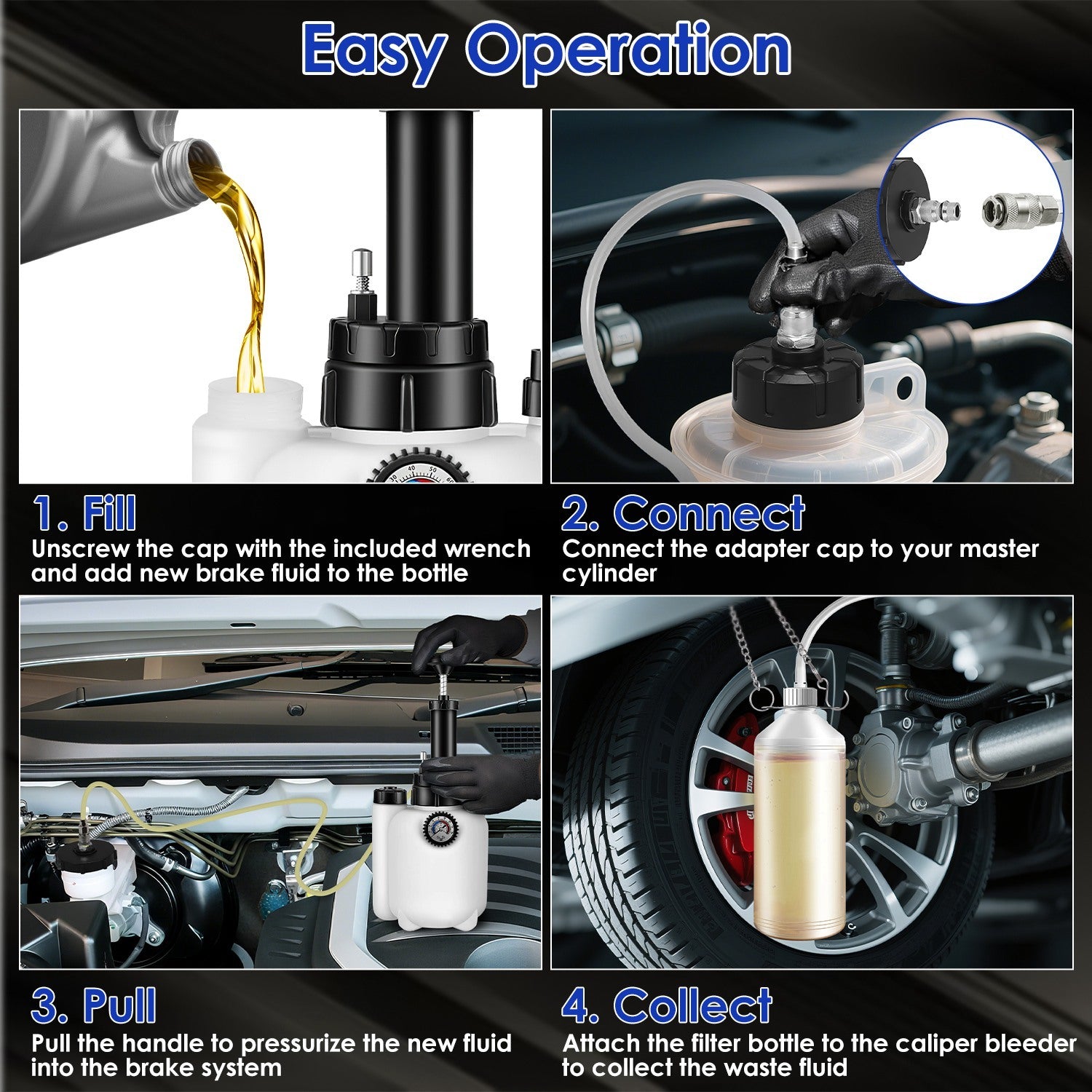 Easy Operation

1. Fill
Unscrew the cap with the included wrench and add new brake fluid to the bottle

2. Connect
Connect the adapter cap to your master cylinder

3. Pull
Pull the handle to pressurize the new fluid into the brake system

4. Collect
Attach the filter bottle to the caliper bleeder to collect the waste fluid