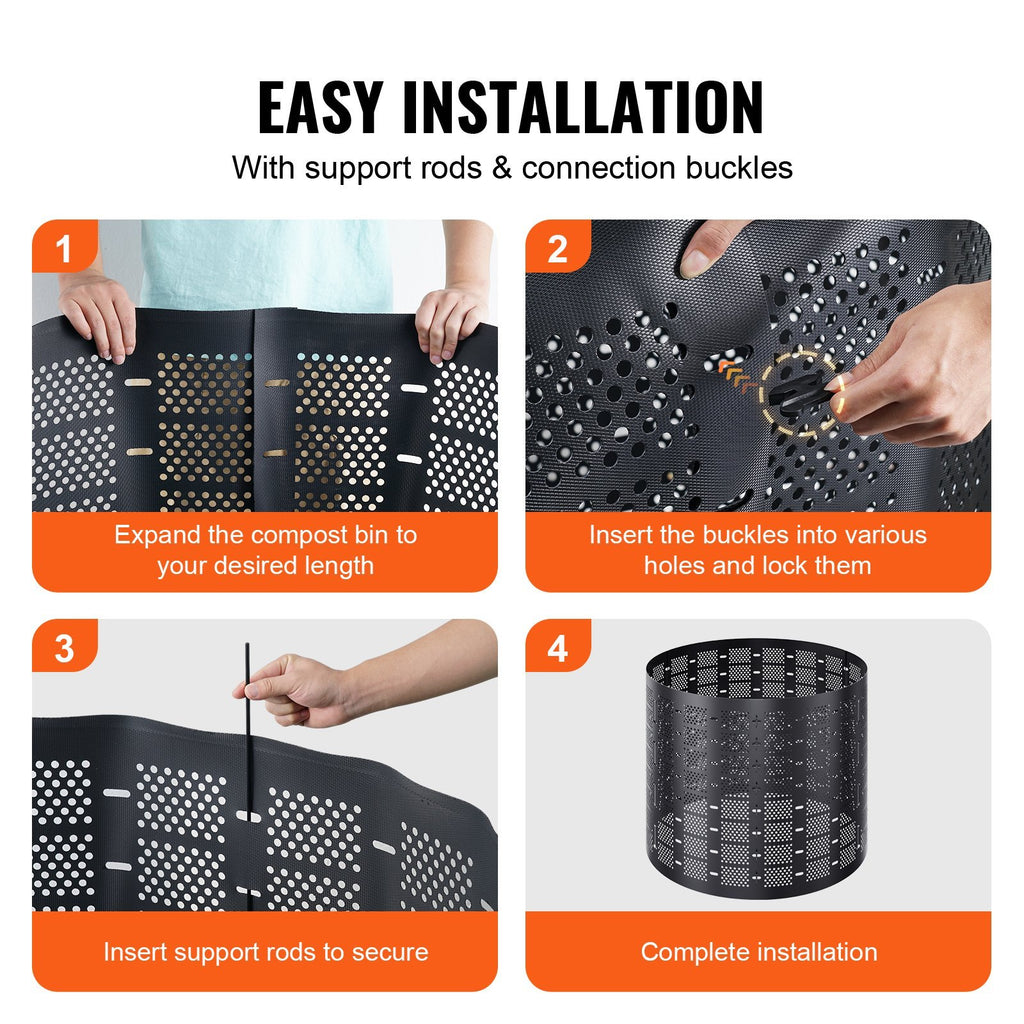 EASY INSTALLATION
With support rods & connection buckles

1
Expand the compost bin to your desired length

2
Insert the buckles into various holes and lock them

3
Insert support rods to secure

4
Complete installation