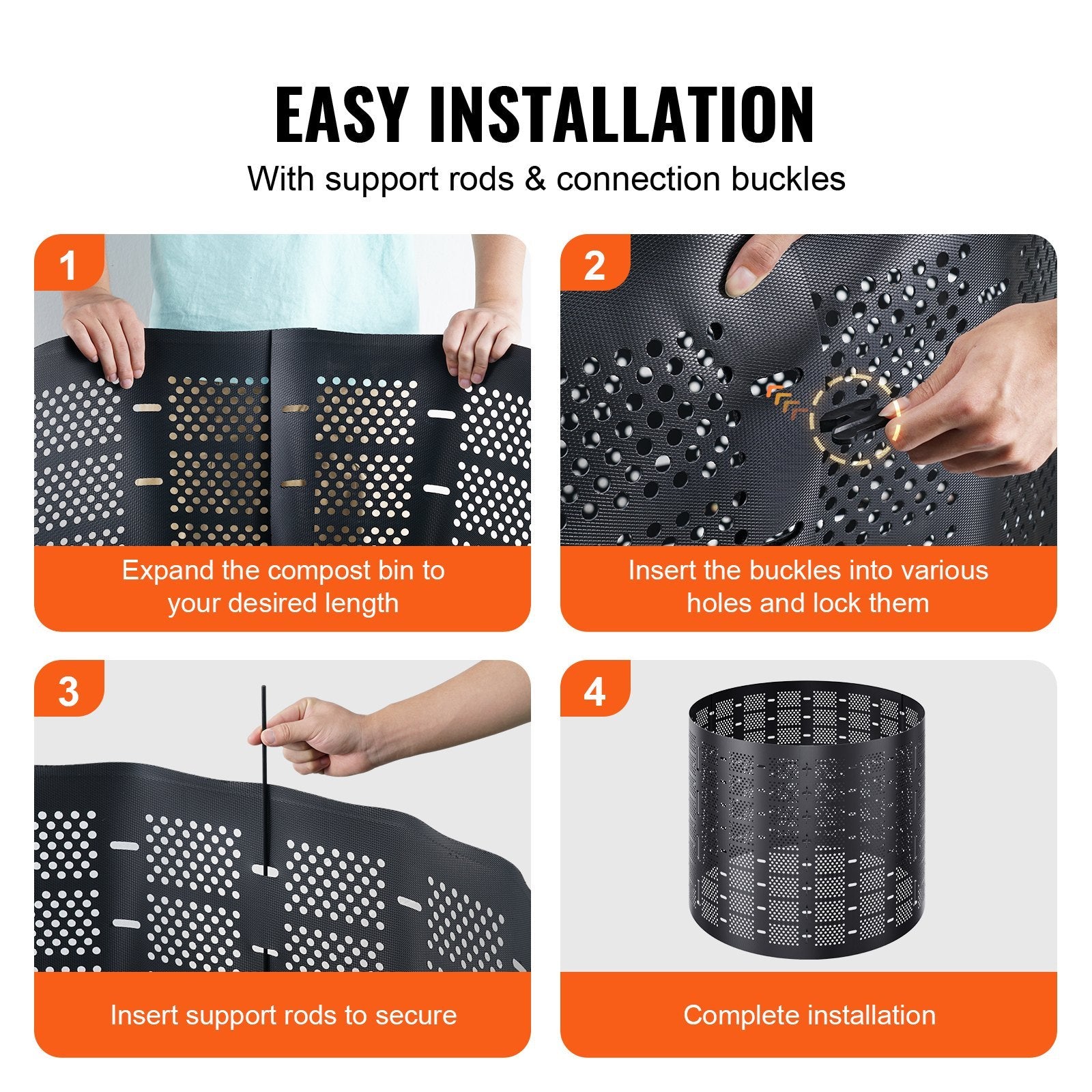 EASY INSTALLATION

With support rods & connection buckles

1

Expand the compost bin to your desired length

2

Insert the buckles into various holes and lock them

3

Insert support rods to secure

4

Complete installation